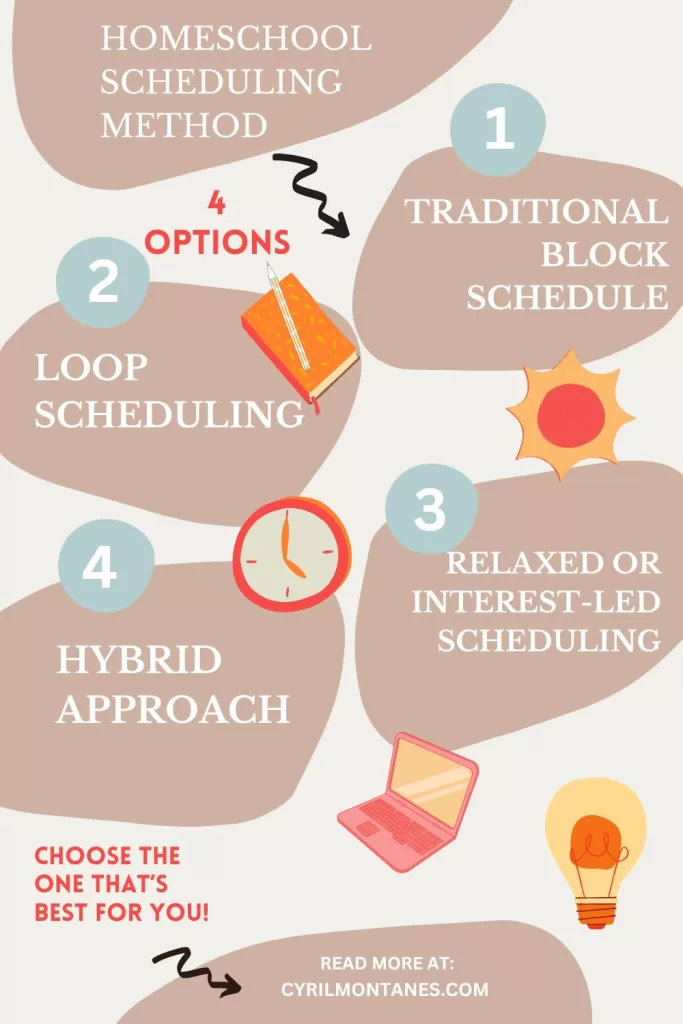 HOMESCHOOL SCHEDULING METHOD

4 OPTIONS

1

TRADITIONAL BLOCK SCHEDULE

2

LOOP SCHEDULING

3

RELAXED OR INTEREST-LED SCHEDULING

4

HYBRID APPROACH

CHOOSE THE ONE THAT'S BEST FOR YOU!

READ MORE AT: CYRILMONTANES.COM